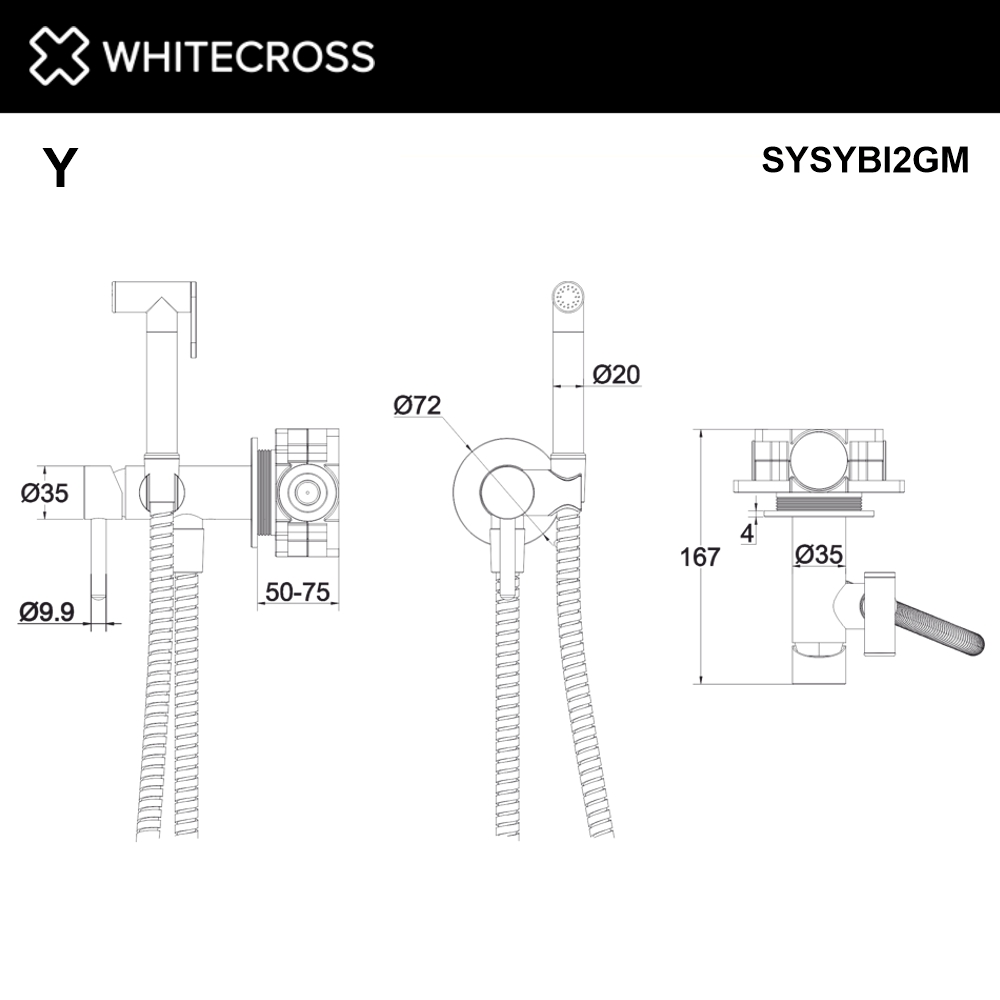 WHITECROSS

Y

SYSYBI2GM

Ø35

Ø9.9

50-75

Ø72

Ø20

167

4

Ø35